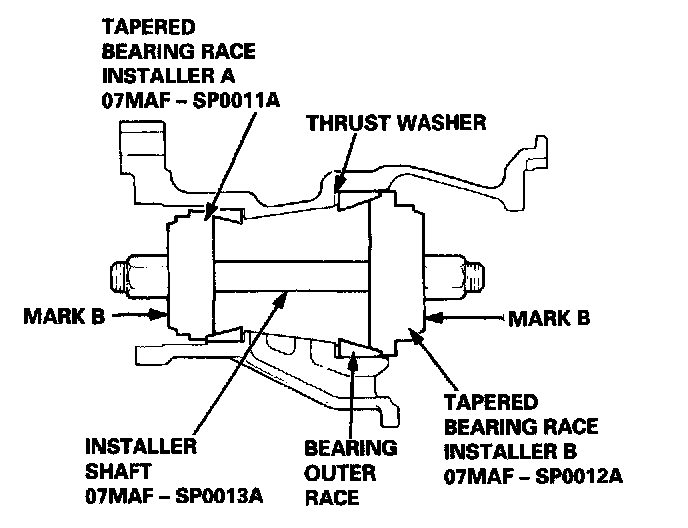 TAPERED BEARING RACE INSTALLER A 07MAF – SP0011A

THRUST WASHER

MARK B

MARK B

INSTALLER SHAFT 07MAF – SP0013A

BEARING OUTER RACE

TAPERED BEARING RACE INSTALLER B 07MAF – SP0012A