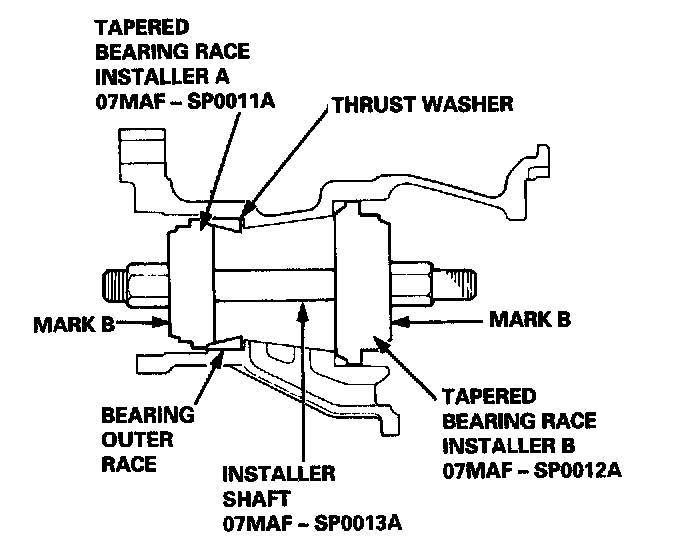 TAPERED
BEARING RACE
INSTALLER A
07MAF – SP0011A

THRUST WASHER

MARK B

MARK B

BEARING
OUTER
RACE

INSTALLER
SHAFT
07MAF – SP0013A

TAPERED
BEARING RACE
INSTALLER B
07MAF – SP0012A