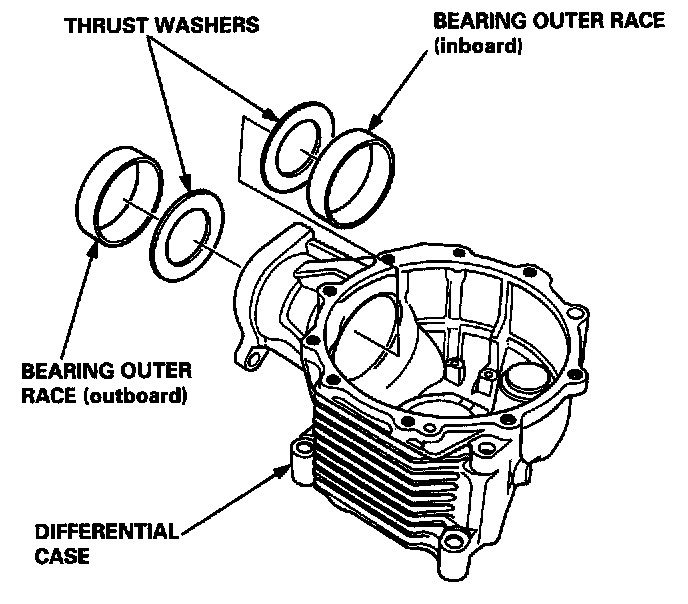 THRUST WASHERS

BEARING OUTER RACE (inboard)

BEARING OUTER RACE (outboard)

DIFFERENTIAL CASE