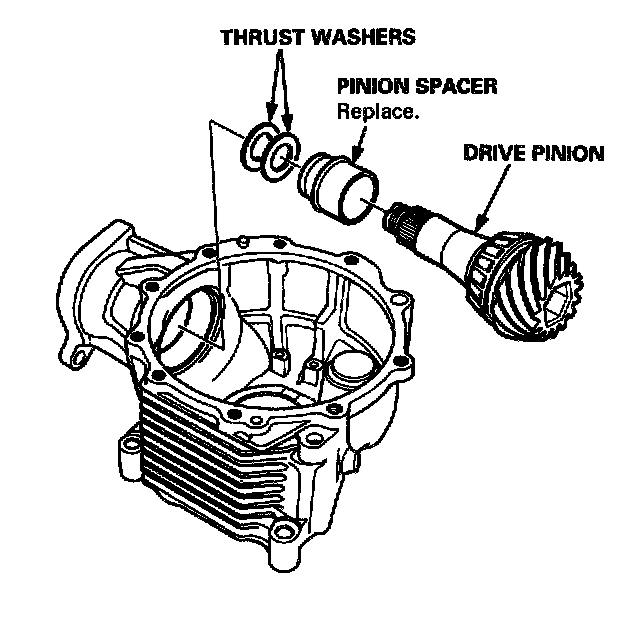 THRUST WASHERS

PINION SPACER
Replace.

DRIVE PINION