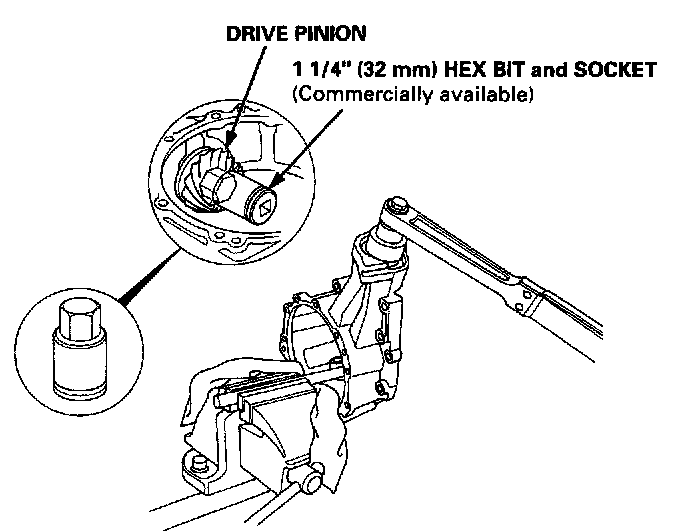 DRIVE PINION

1 1/4" (32 mm) HEX BIT and SOCKET
(Commercially available)