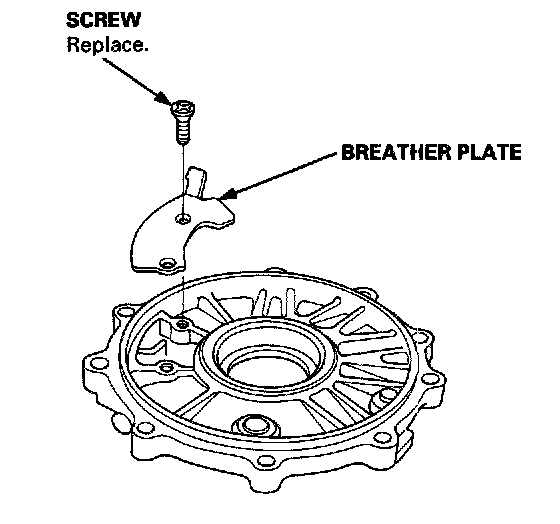 SCREW
Replace.

BREATHER PLATE