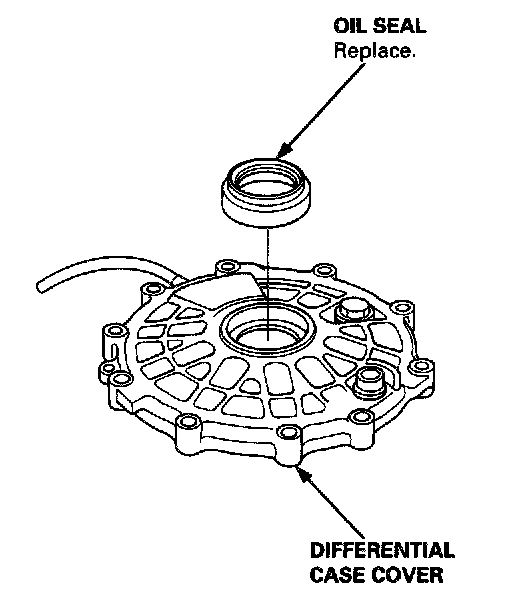 OIL SEAL
Replace.

DIFFERENTIAL
CASE COVER