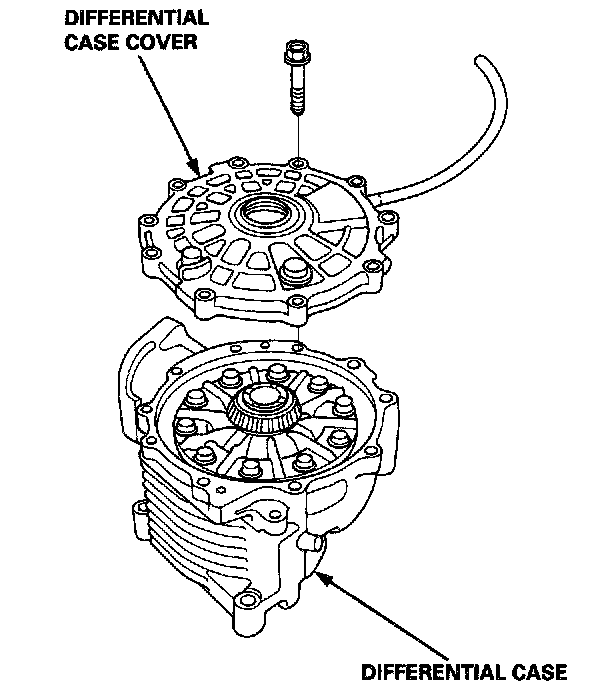 DIFFERENTIAL CASE COVER

DIFFERENTIAL CASE