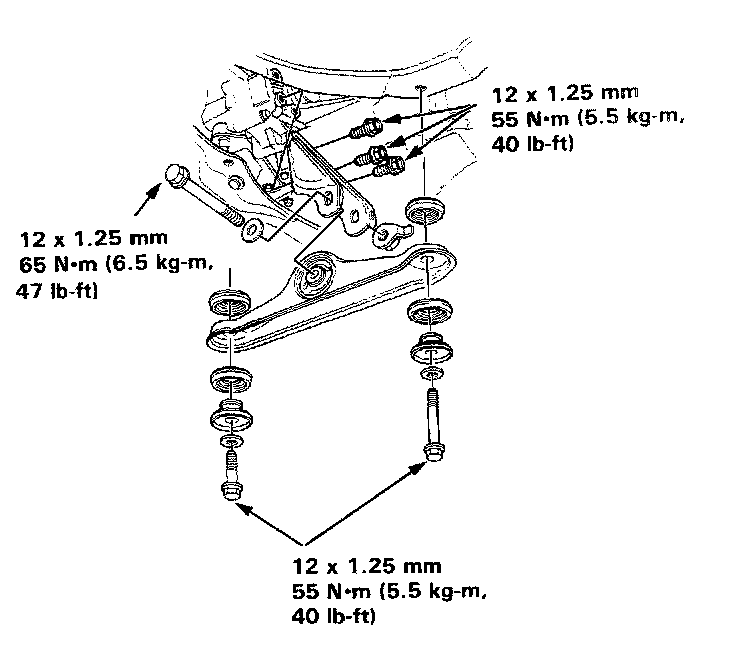 12 x 1.25 mm
55 N·m (5.5 kg-m, 40 lb-ft)

12 x 1.25 mm
65 N·m (6.5 kg-m, 47 lb-ft)

12 x 1.25 mm
55 N·m (5.5 kg-m, 40 lb-ft)