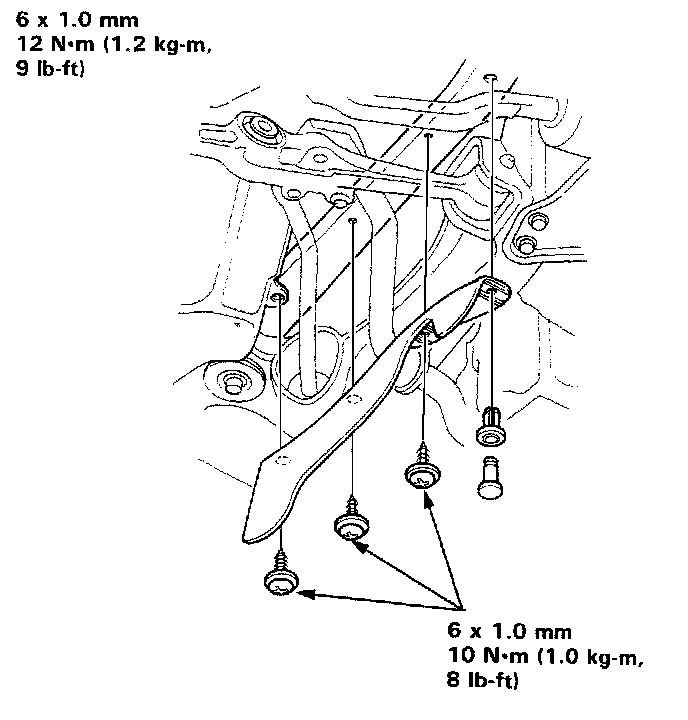 6 x 1.0 mm
12 N·m (1.2 kg-m, 9 lb-ft)

6 x 1.0 mm
10 N·m (1.0 kg-m, 8 lb-ft)