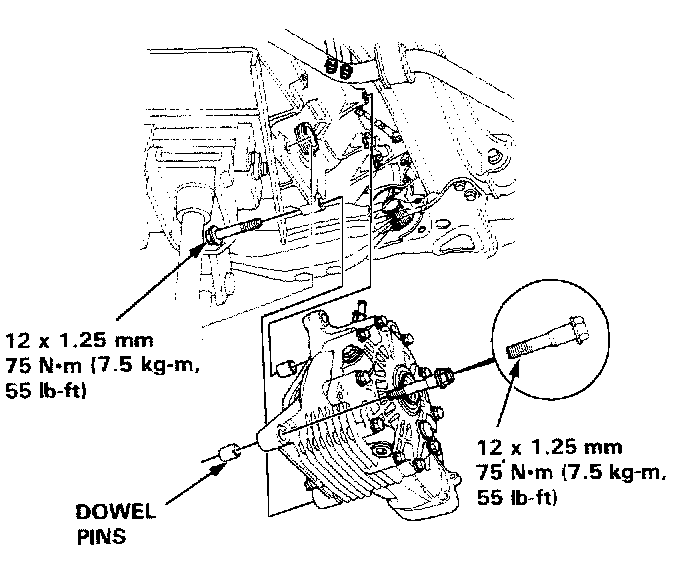 12 x 1.25 mm
75 N·m (7.5 kg-m, 55 lb-ft)

12 x 1.25 mm
75 N·m (7.5 kg-m, 55 lb-ft)

DOWEL PINS