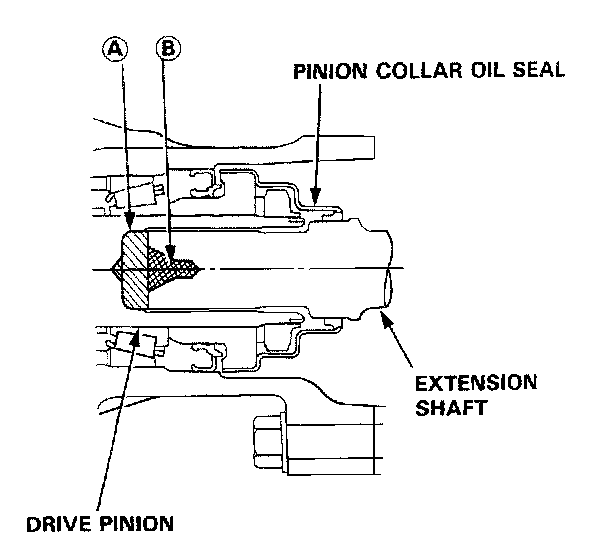 A
B
PINION COLLAR OIL SEAL
EXTENSION SHAFT
DRIVE PINION