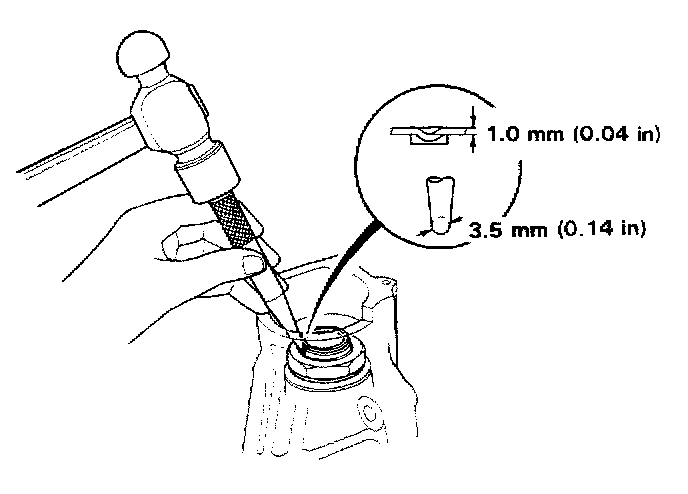 1.0 mm (0.04 in)

3.5 mm (0.14 in)