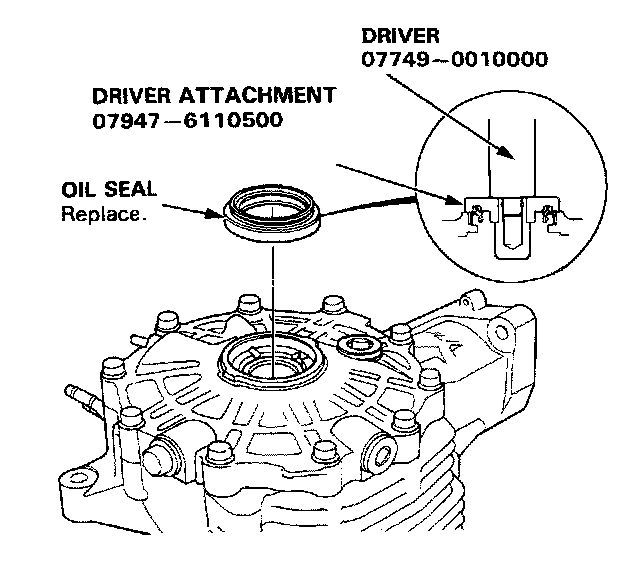 DRIVER
07749–0010000

DRIVER ATTACHMENT
07947–6110500

OIL SEAL
Replace.