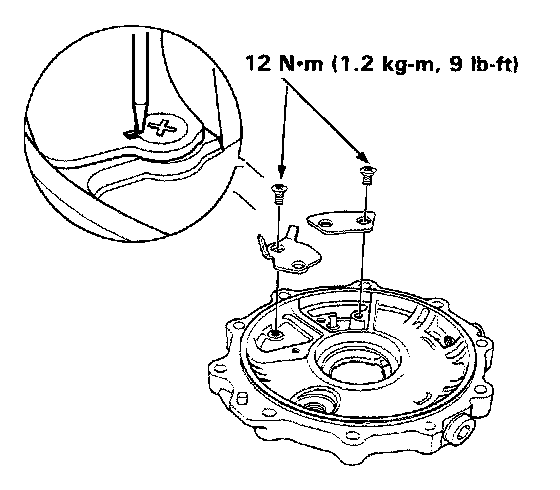 12 N·m (1.2 kg-m, 9 lb-ft)