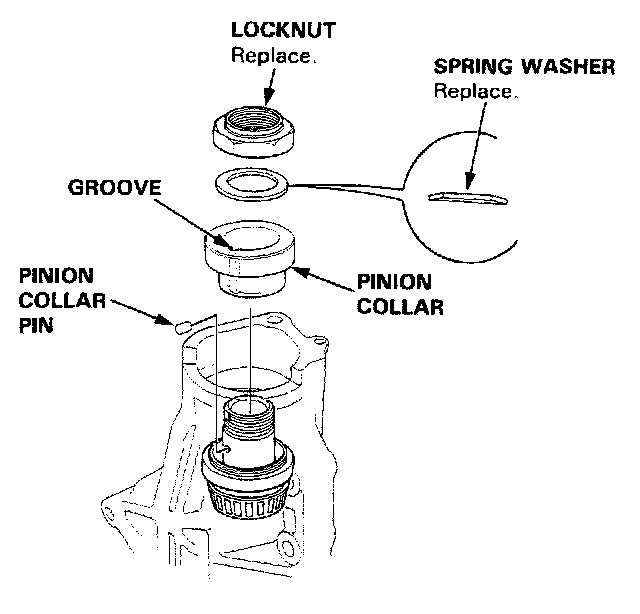 LOCKNUT
Replace.

SPRING WASHER
Replace.

GROOVE

PINION
COLLAR
PIN

PINION
COLLAR