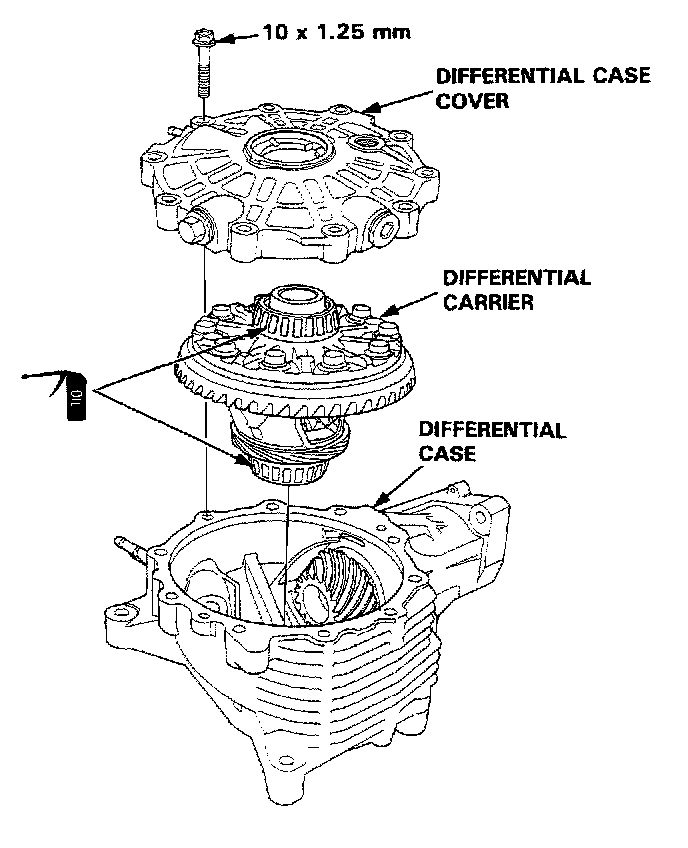 10 x 1.25 mm

DIFFERENTIAL CASE COVER

DIFFERENTIAL CARRIER

OIL

DIFFERENTIAL CASE