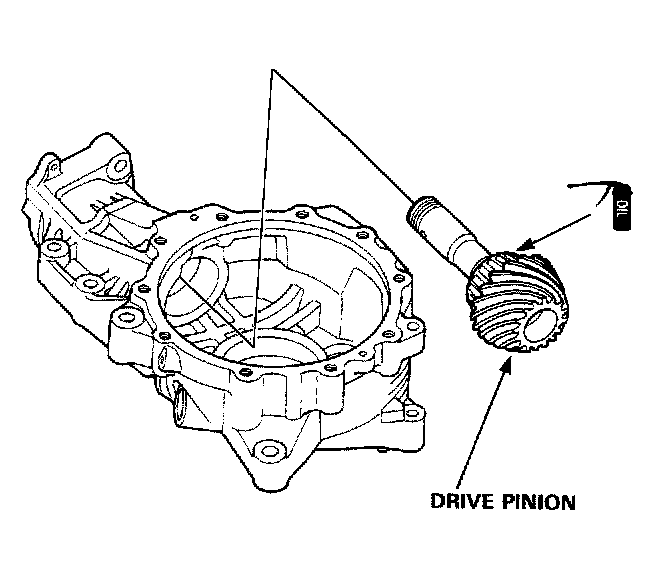 OIL

DRIVE PINION