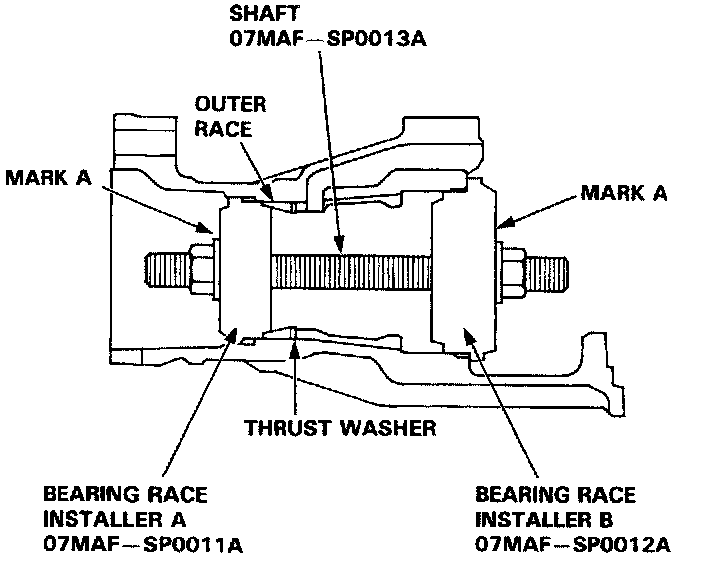 SHAFT
07MAF—SP0013A

OUTER
RACE

MARK A

MARK A

THRUST WASHER

BEARING RACE
INSTALLER A
07MAF—SP0011A

BEARING RACE
INSTALLER B
07MAF—SP0012A