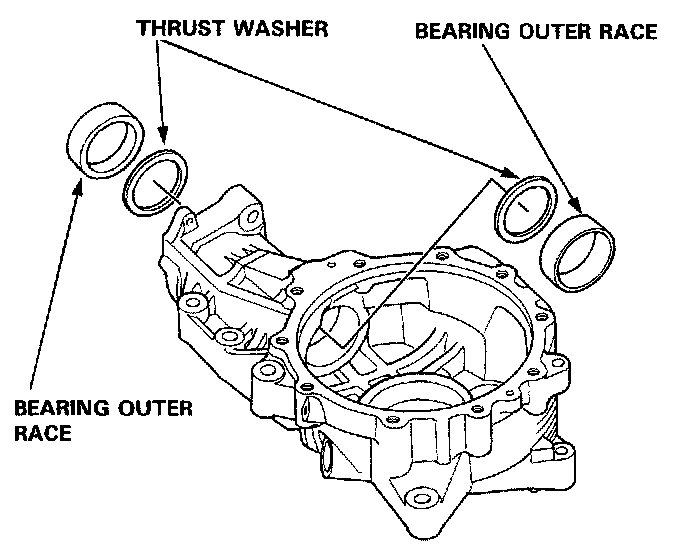 THRUST WASHER

BEARING OUTER RACE

BEARING OUTER RACE