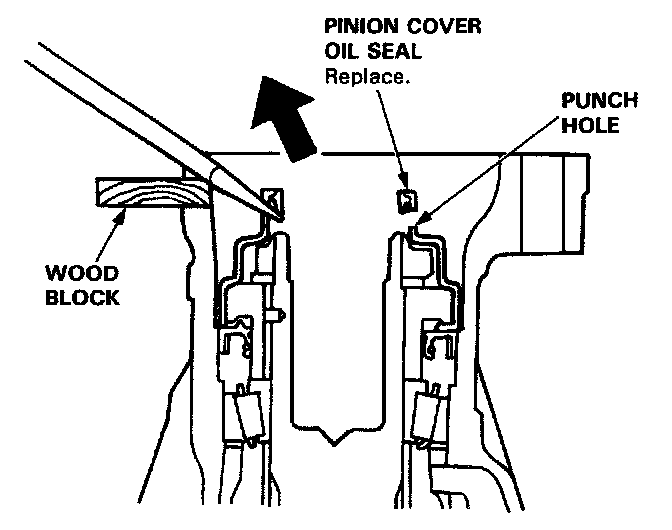 PINION COVER
OIL SEAL
Replace.

PUNCH
HOLE

WOOD
BLOCK