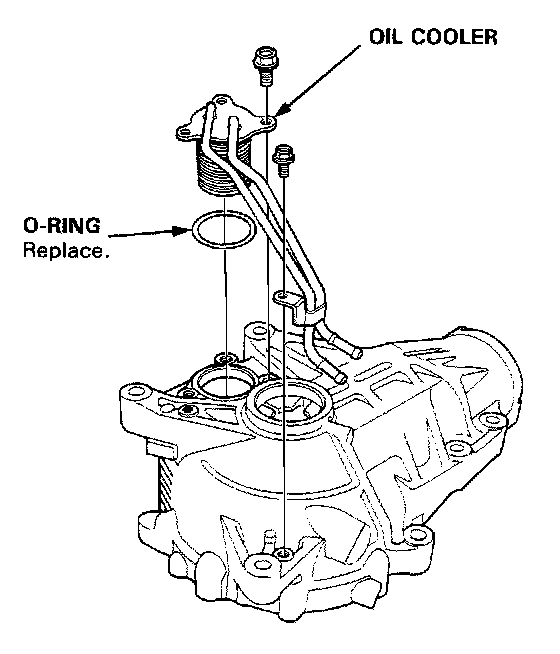 OIL COOLER

O-RING
Replace.