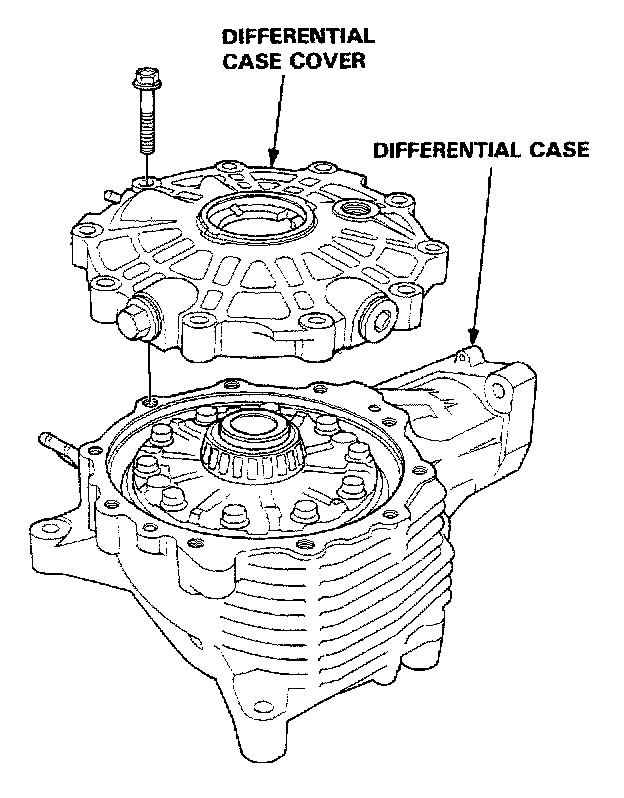 DIFFERENTIAL CASE COVER

DIFFERENTIAL CASE