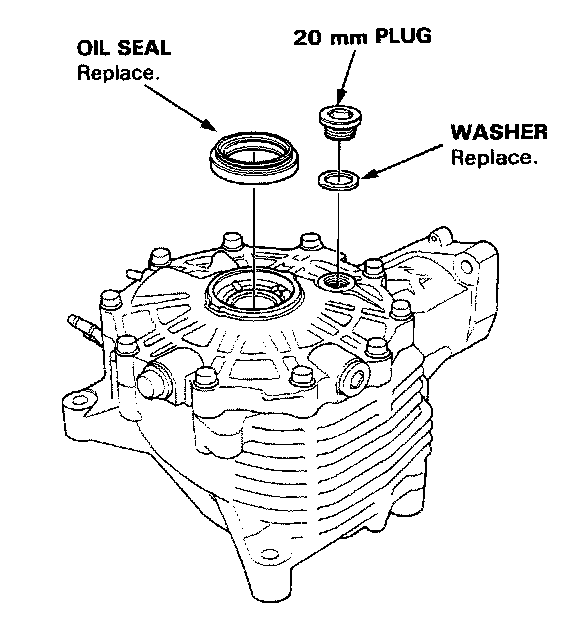 OIL SEAL
Replace.

20 mm PLUG

WASHER
Replace.