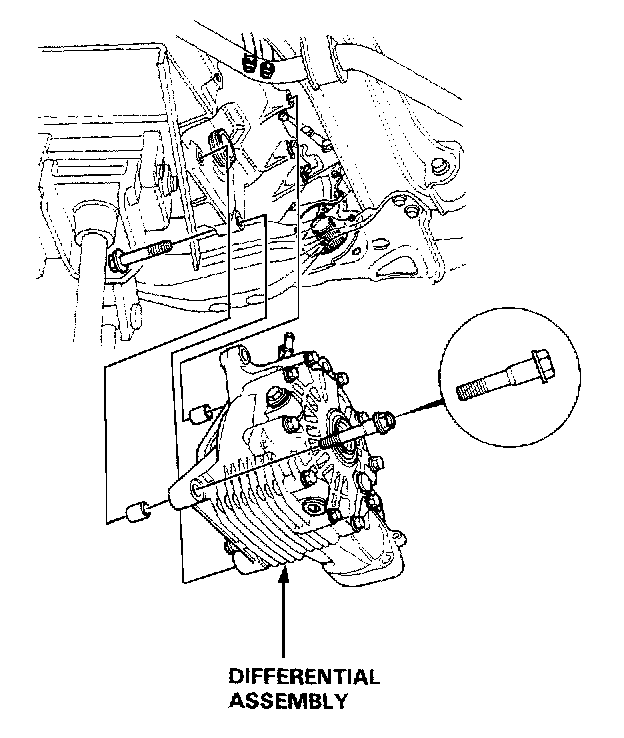 DIFFERENTIAL ASSEMBLY