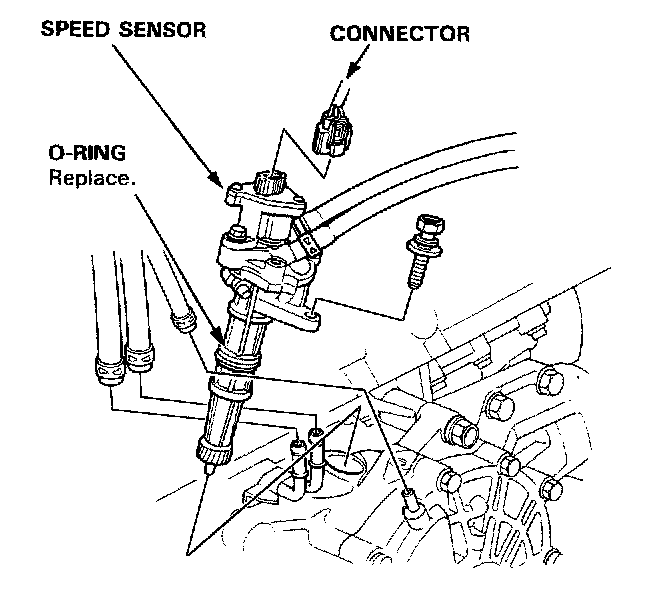 SPEED SENSOR
CONNECTOR
O-RING
Replace.