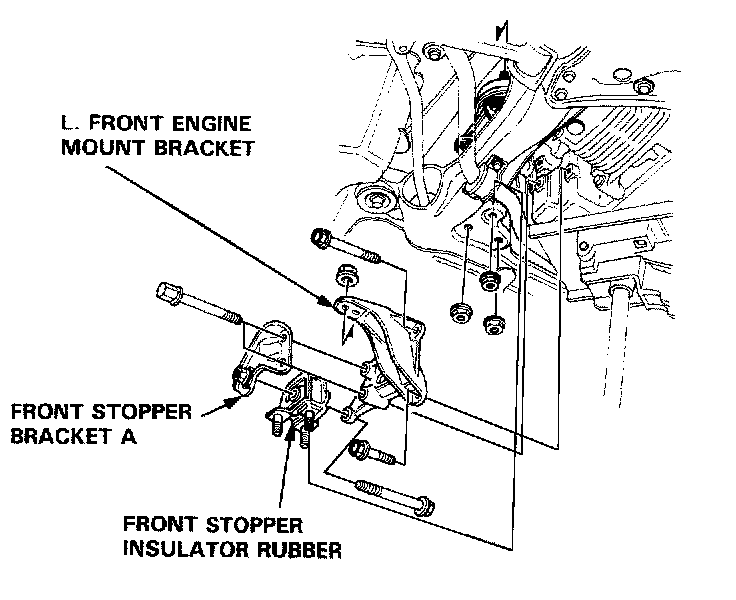 L. FRONT ENGINE MOUNT BRACKET

FRONT STOPPER BRACKET A

FRONT STOPPER INSULATOR RUBBER