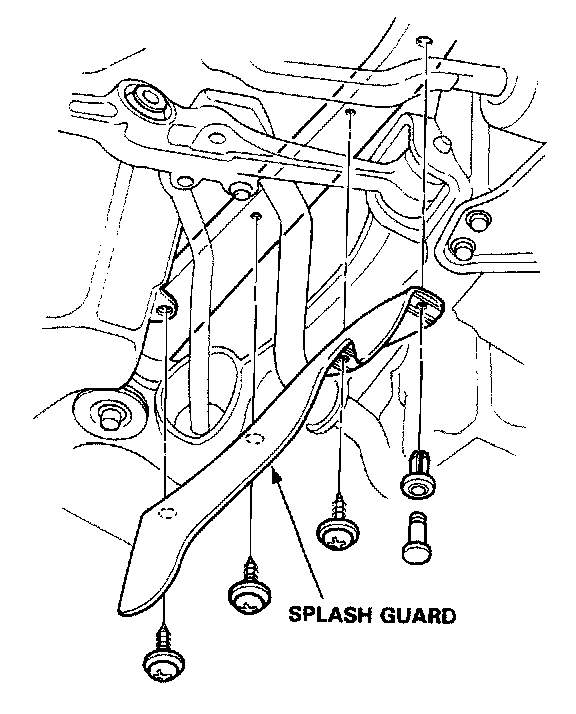 SPLASH GUARD