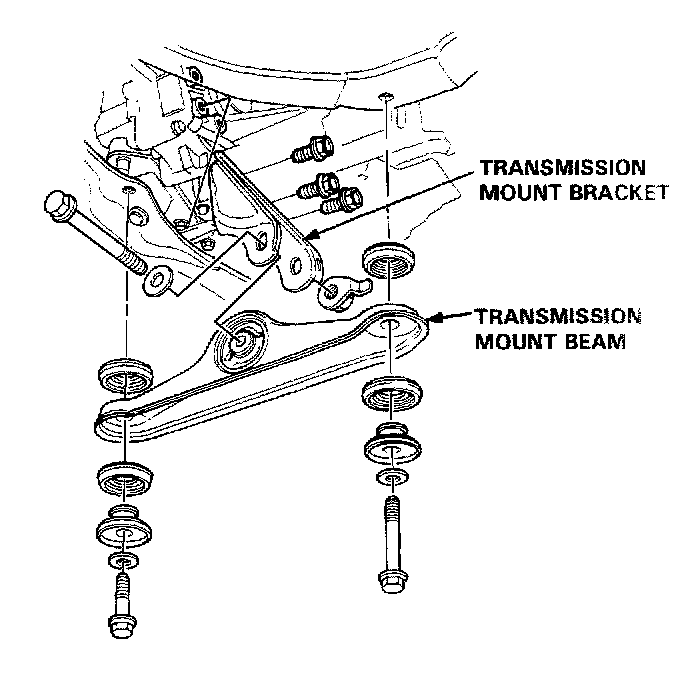 TRANSMISSION MOUNT BRACKET

TRANSMISSION MOUNT BEAM