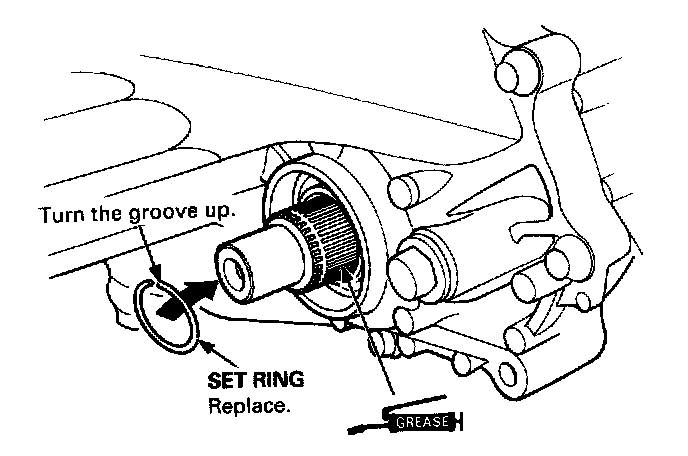 Turn the groove up.

SET RING
Replace.

GREASE