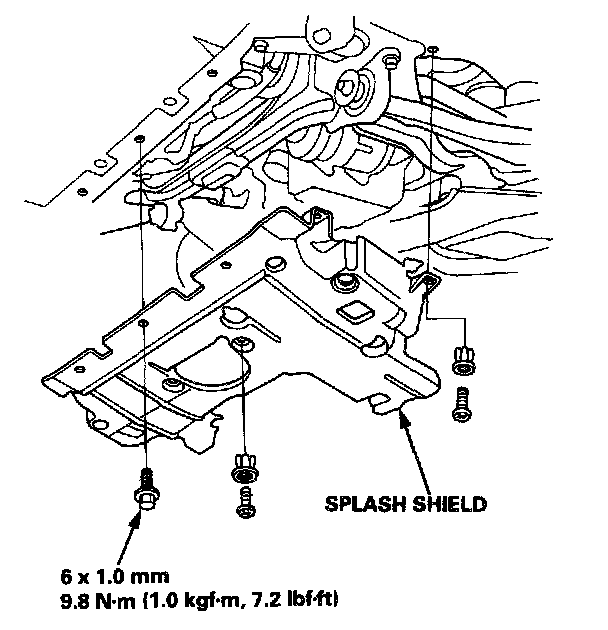 SPLASH SHIELD

6 x 1.0 mm
9.8 N·m (1.0 kgf·m, 7.2 lbf·ft)