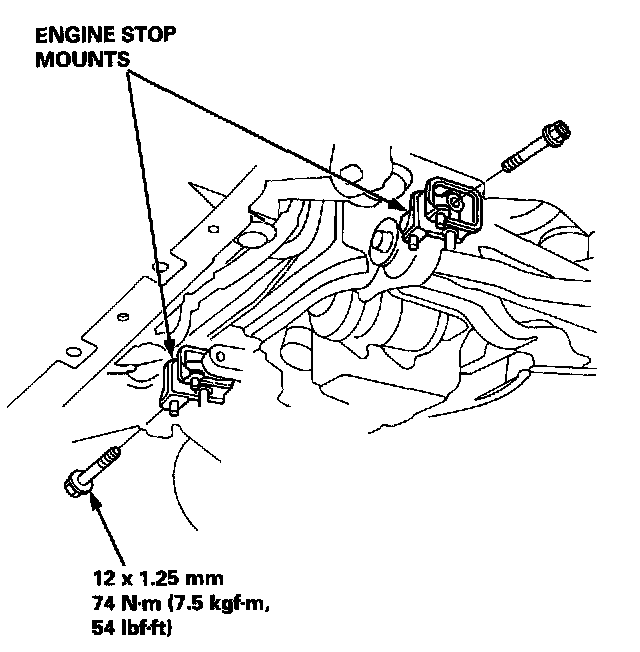 ENGINE STOP MOUNTS

12 x 1.25 mm
74 N·m (7.5 kgf·m, 54 lbf·ft)