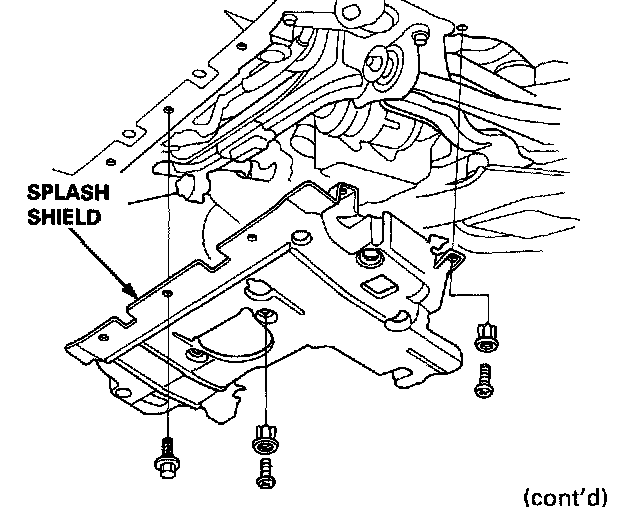 SPLASH SHIELD

(cont'd)