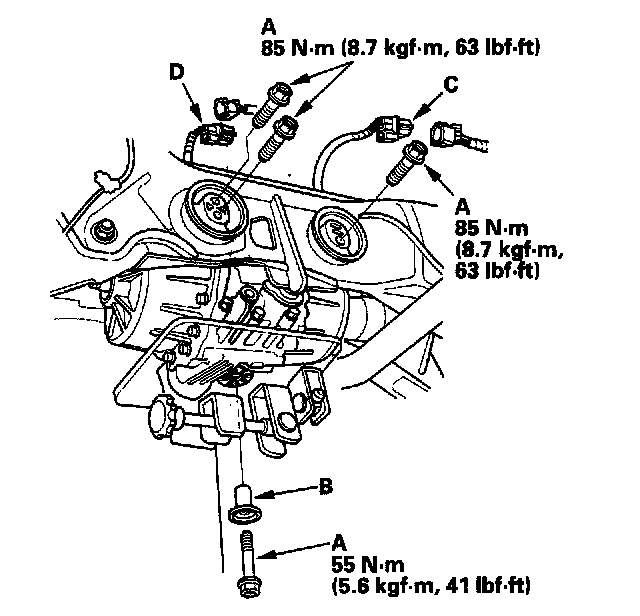 A
85 N·m (8.7 kgf·m, 63 lbf·ft)

D

C

A
85 N·m
(8.7 kgf·m,
63 lbf·ft)

B

A
55 N·m
(5.6 kgf·m, 41 lbf·ft)