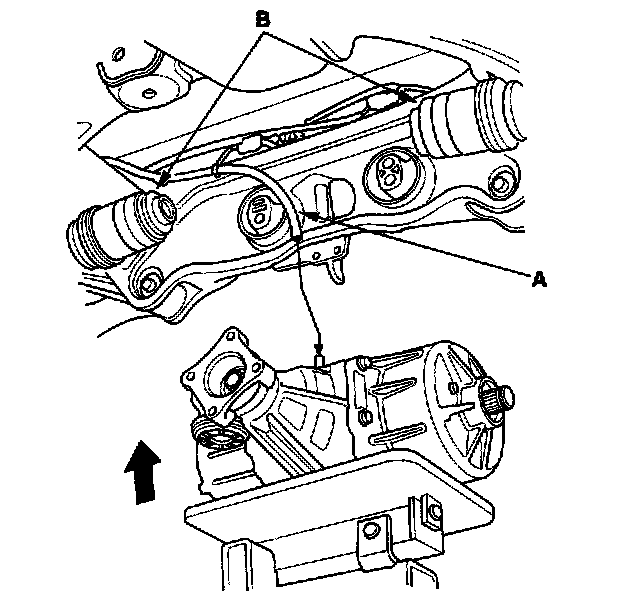 B

A