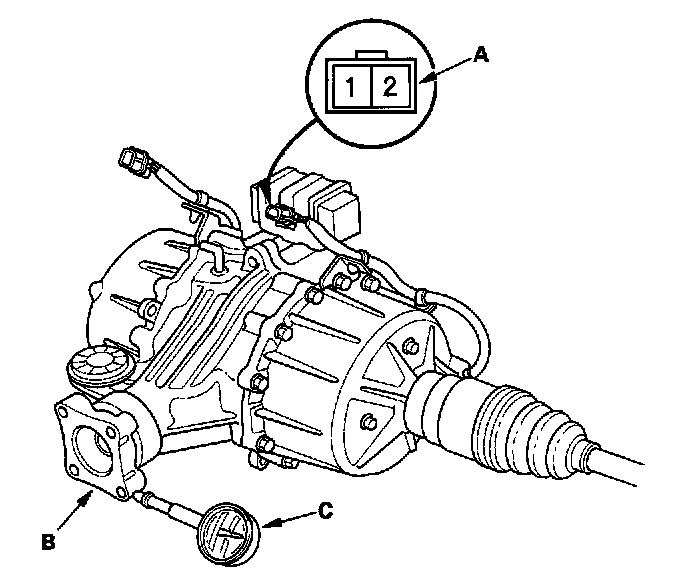 A

1 2

B

C