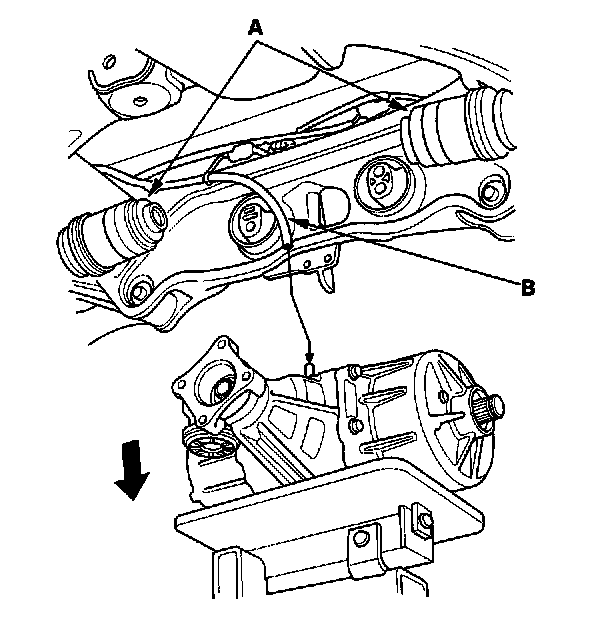 A

B