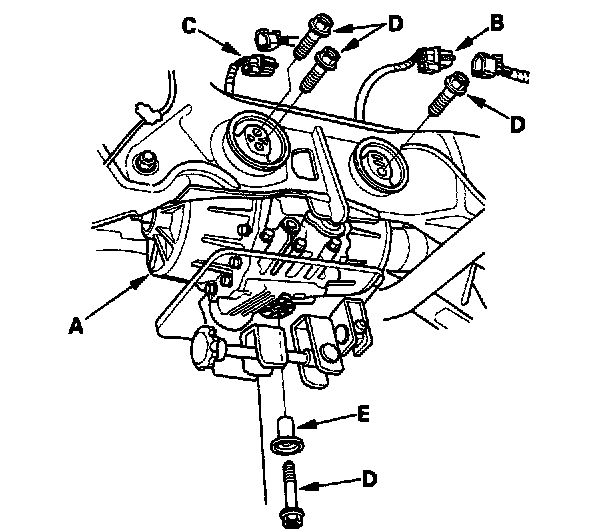 C
D
B
D
A
E
D