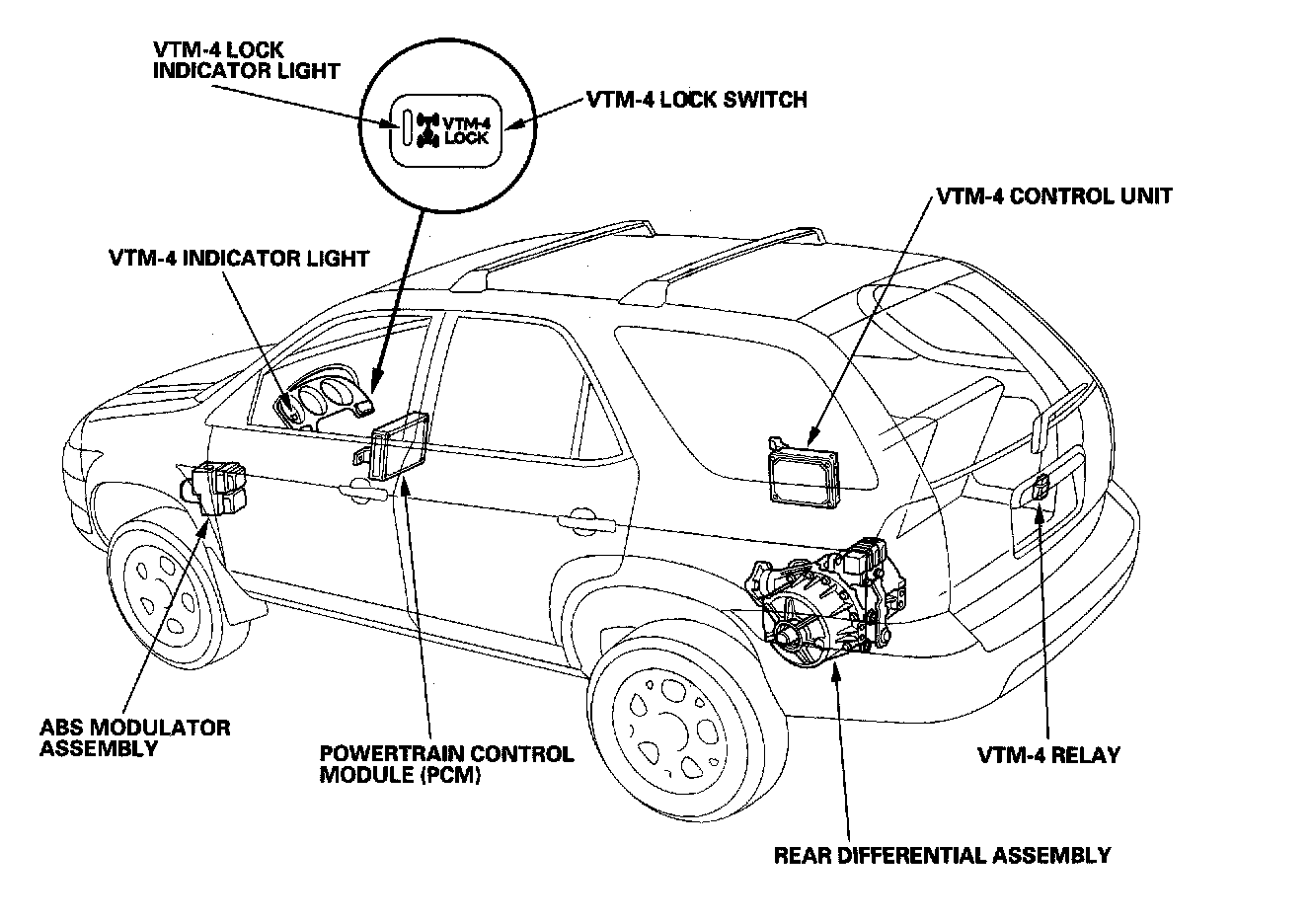 VTM-4 LOCK INDICATOR LIGHT

VTM-4 LOCK

VTM-4 LOCK SWITCH

VTM-4 CONTROL UNIT

VTM-4 INDICATOR LIGHT

ABS MODULATOR ASSEMBLY

POWERTRAIN CONTROL MODULE (PCM)

VTM-4 RELAY

REAR DIFFERENTIAL ASSEMBLY