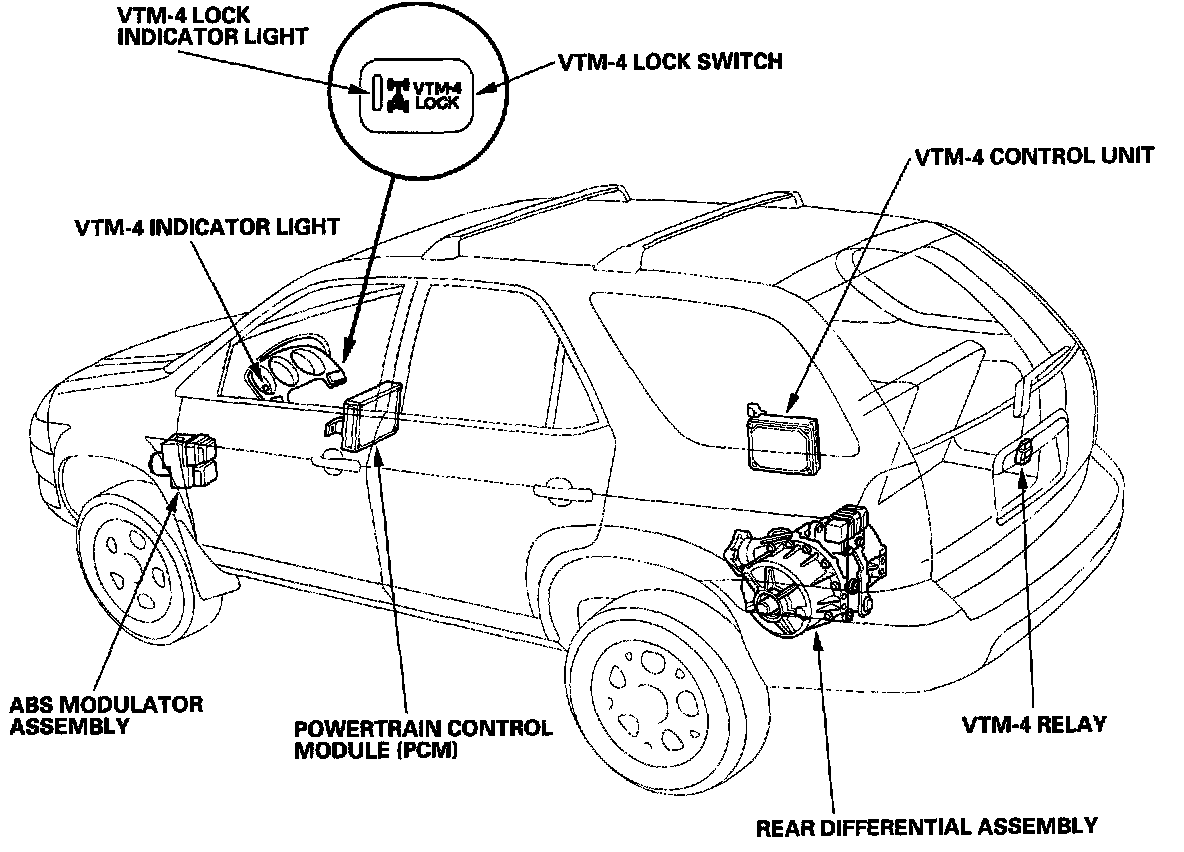 VTM-4 LOCK INDICATOR LIGHT

VTM-4 LOCK

VTM-4 LOCK SWITCH

VTM-4 CONTROL UNIT

VTM-4 INDICATOR LIGHT

ABS MODULATOR ASSEMBLY

POWERTRAIN CONTROL MODULE (PCM)

VTM-4 RELAY

REAR DIFFERENTIAL ASSEMBLY