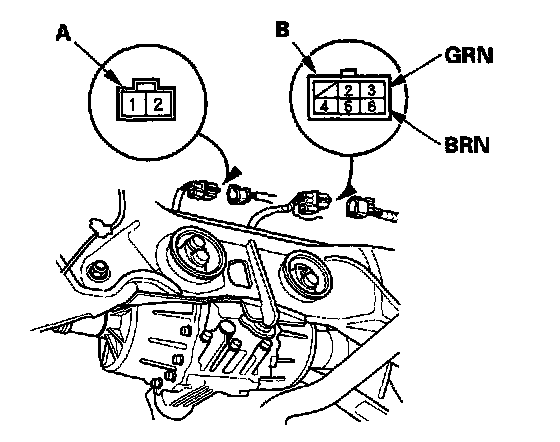 A

1 2

B

2 3
4 5 6

GRN

BRN