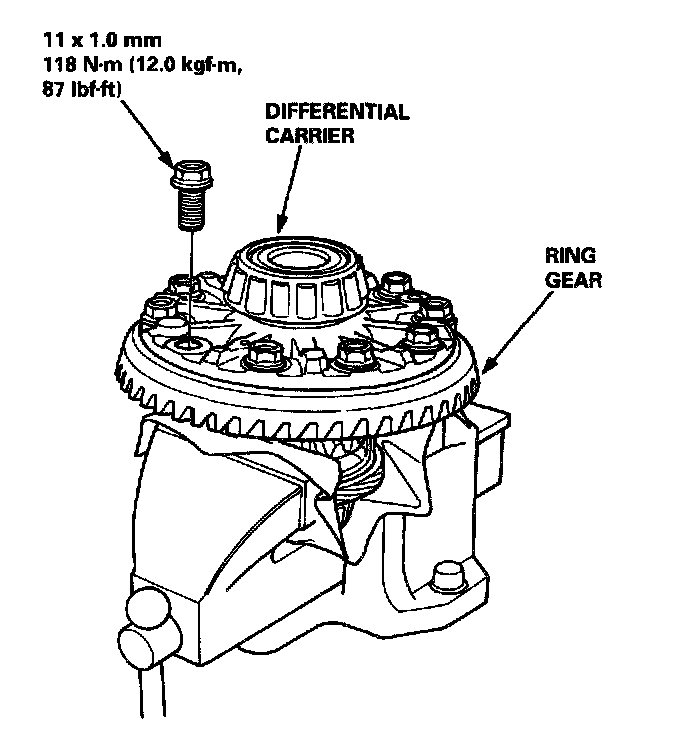 11 x 1.0 mm
118 N·m (12.0 kgf·m, 87 lbf·ft)

DIFFERENTIAL CARRIER

RING GEAR