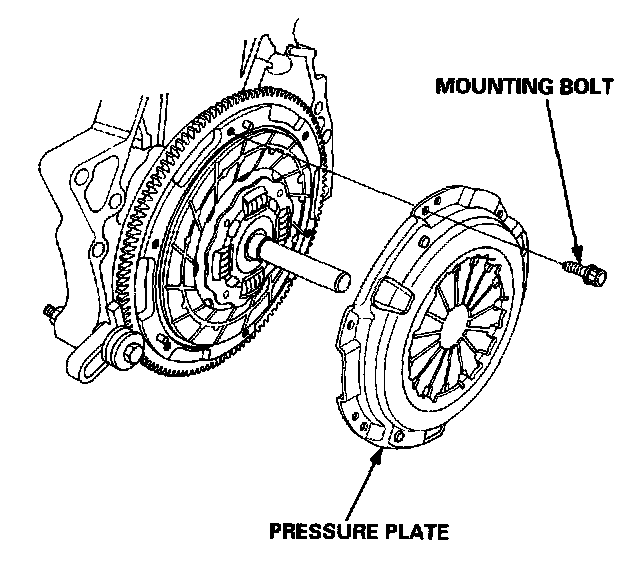 MOUNTING BOLT

PRESSURE PLATE