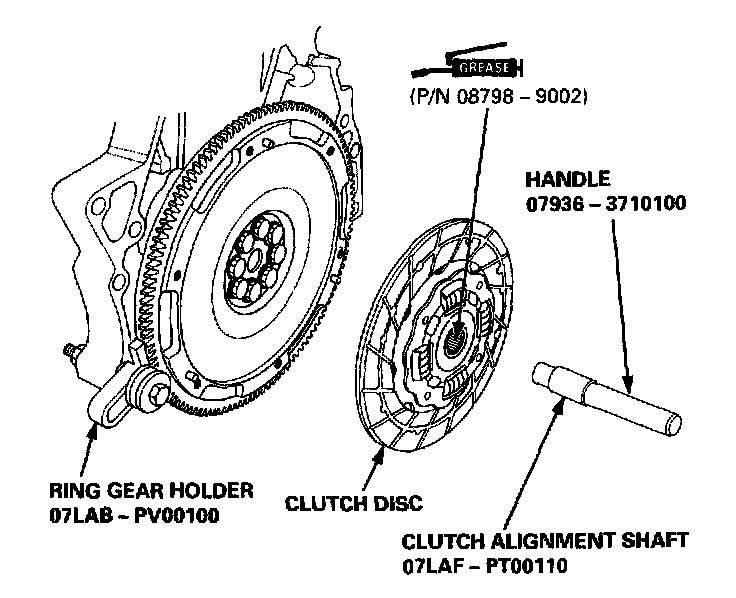 GREASE
(P/N 08798 – 9002)

HANDLE
07936 – 3710100

RING GEAR HOLDER
07LAB – PV00100

CLUTCH DISC

CLUTCH ALIGNMENT SHAFT
07LAF – PT00110