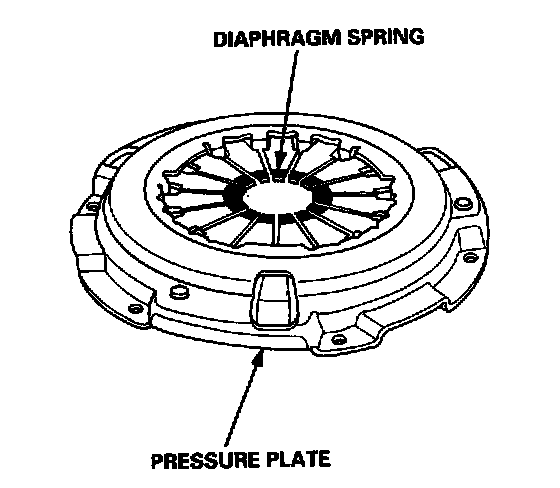 DIAPHRAGM SPRING

PRESSURE PLATE