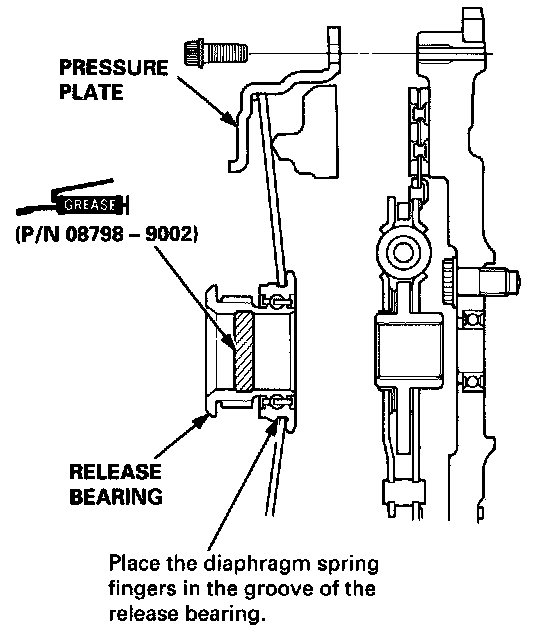 PRESSURE PLATE

GREASE

(P/N 08798 – 9002)

RELEASE BEARING

Place the diaphragm spring fingers in the groove of the release bearing.