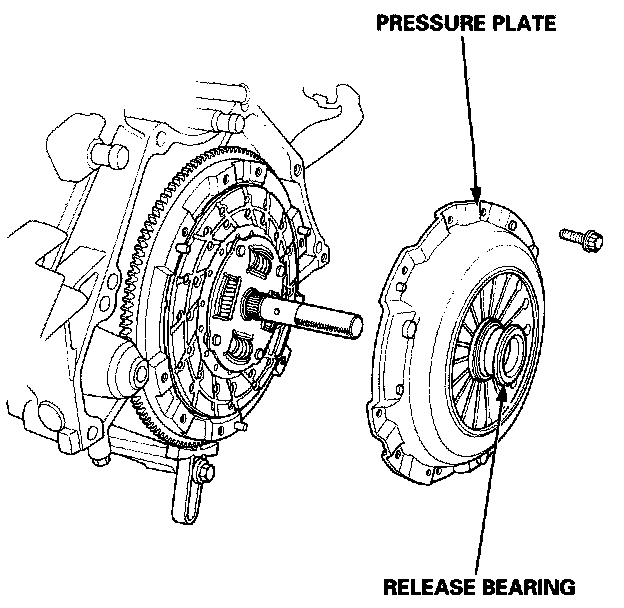 PRESSURE PLATE

RELEASE BEARING