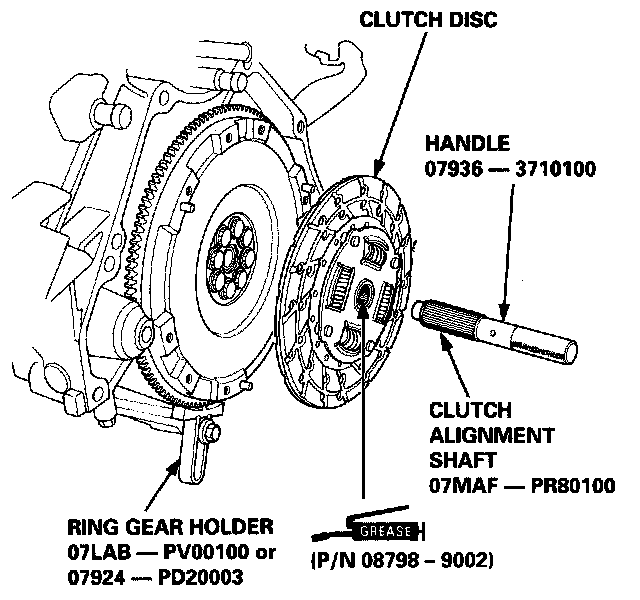 CLUTCH DISC

HANDLE
07936 — 3710100

CLUTCH
ALIGNMENT
SHAFT
07MAF — PR80100

RING GEAR HOLDER
07LAB — PV00100 or
07924 — PD20003

GREASE
(P/N 08798 – 9002)