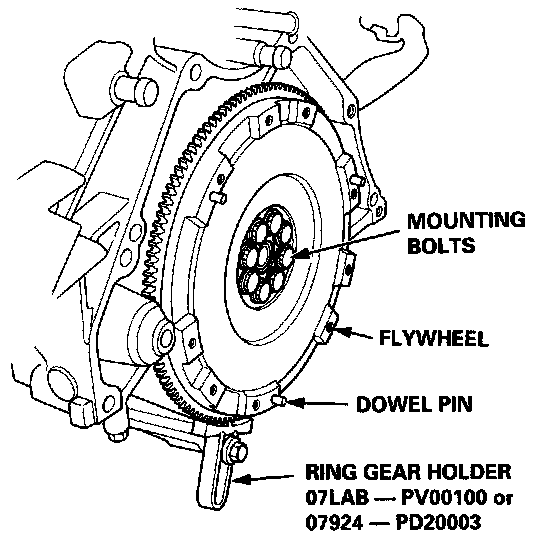 MOUNTING BOLTS

FLYWHEEL

DOWEL PIN

RING GEAR HOLDER
07LAB — PV00100 or
07924 — PD20003