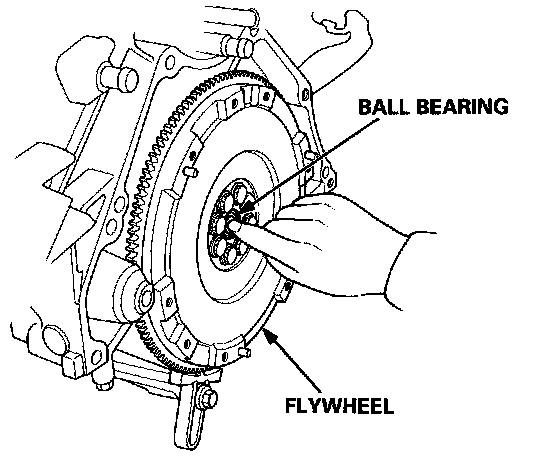 BALL BEARING

FLYWHEEL